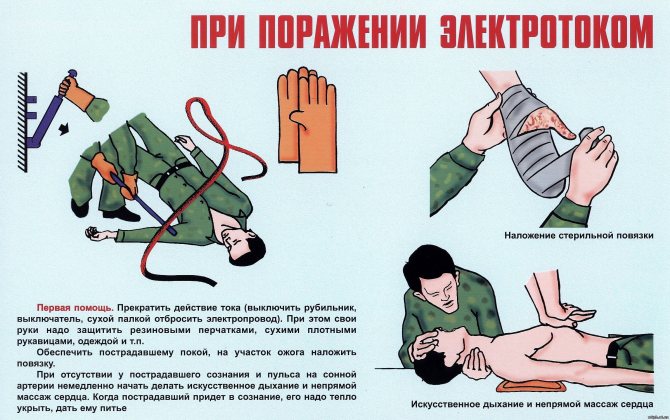 ПРИ ПОРАЖЕНИИ ЭЛЕКТРОТОКОМ

Наложение стерильной повязки

Первая помощь. Прекратить действие тока (выключить рубильник, выключатель, сухой палкой отбросить электропровод). При этом свои руки надо защитить резиновыми перчатками, сухими плотными рукавицами, одеждой и т.п.

Обеспечить пострадавшему покой, на участок ожога наложить повязку.

При отсутствии у пострадавшего сознания и пульса на сонной артерии немедленно начать делать искусственное дыхание и непрямой массаж сердца. Когда пострадавший придет в сознание, его надо тепло укрыть, дать ему питье

Искусственное дыхание и непрямой массаж сердца